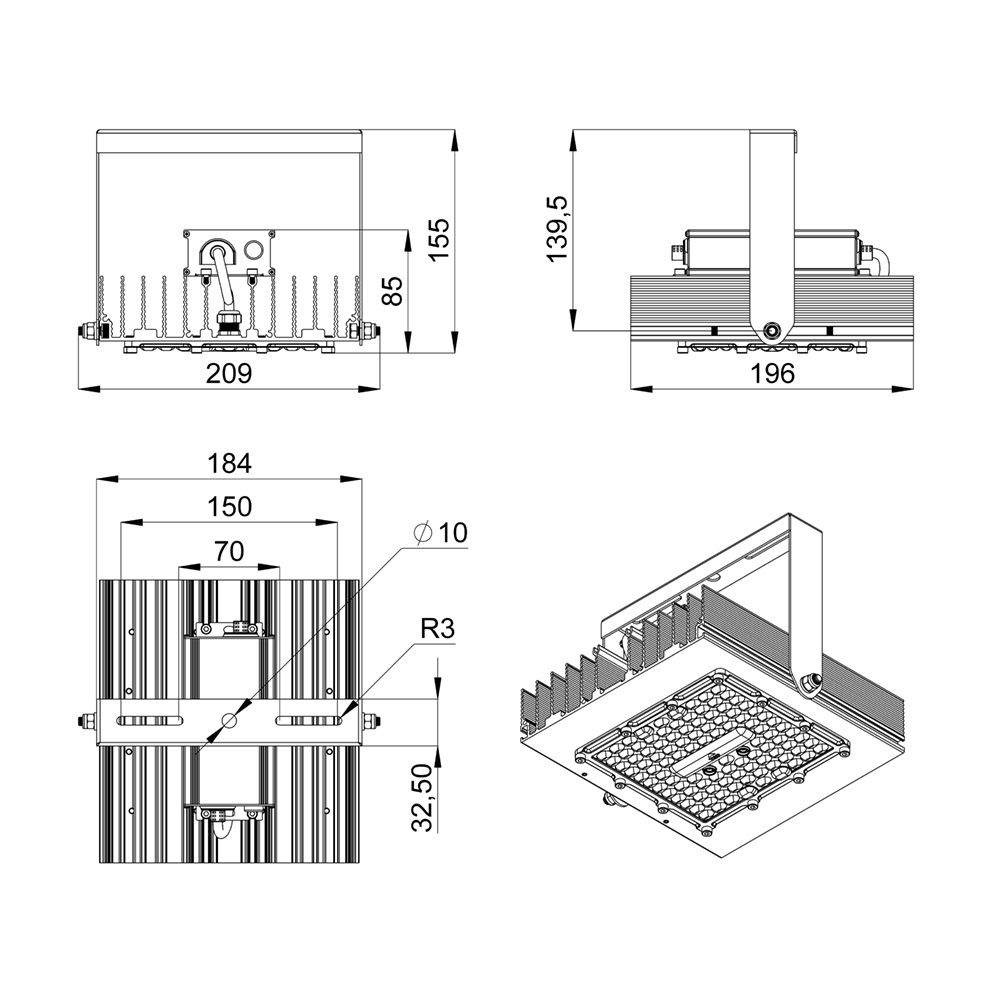 155
85
209
139,5
196
184
150
70
$\varnothing 10$
R3
32,50