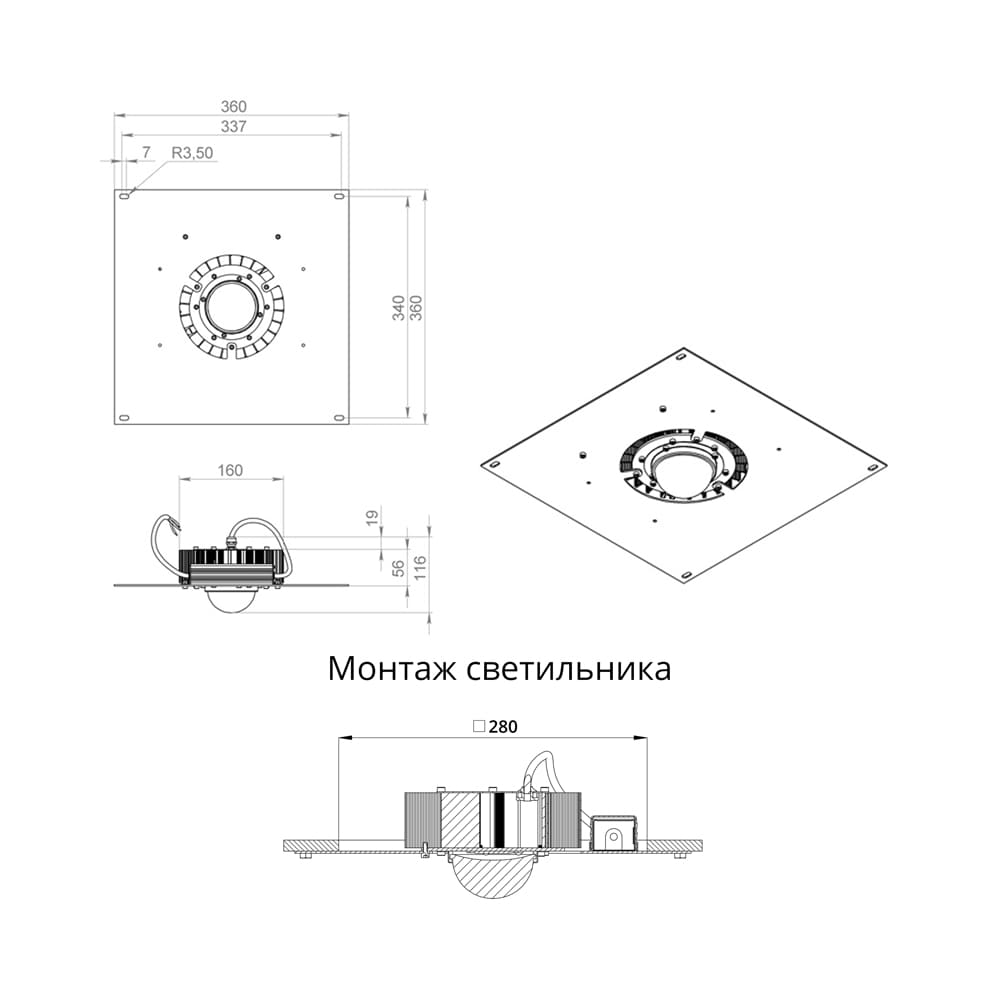 360
337
7
R3,50
340
360
160
19
56
116
Монтаж светильника
□280