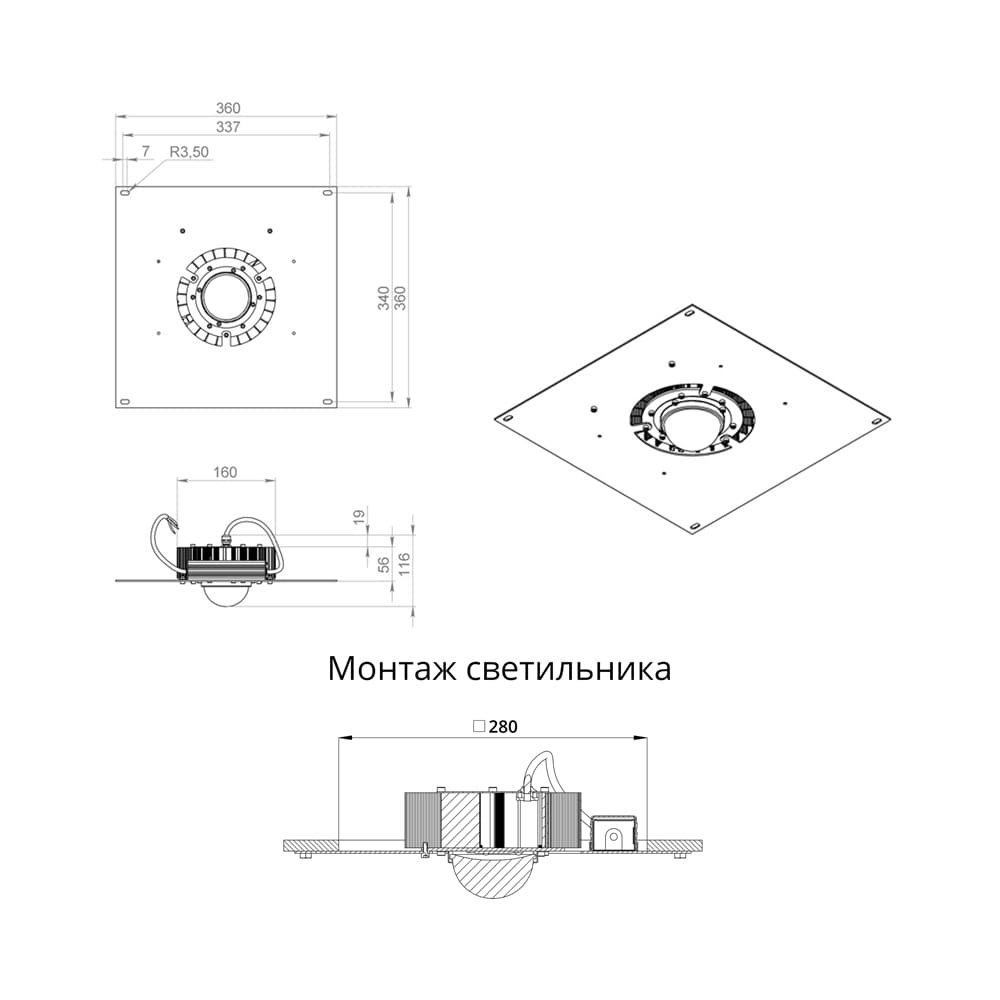 360
337
7
R3,50
340
360
160
19
56
116

Монтаж светильника

□280